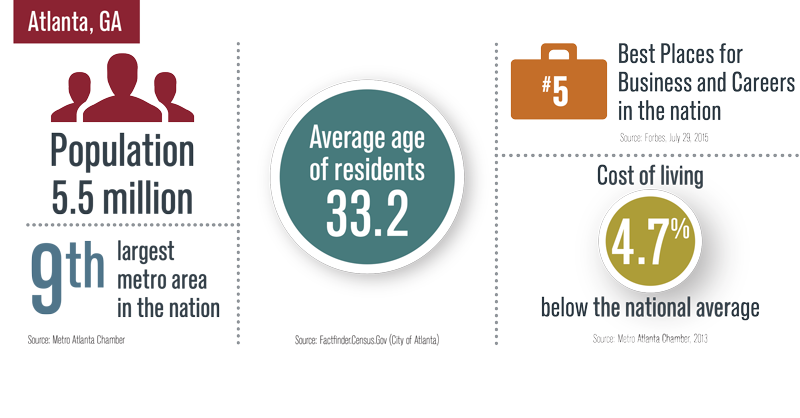 Atlanta, GA

Population 5.5 million

9th largest metro area in the nation

Source: Metro Atlanta Chamber

Average age of residents 33.2

Source: Factfinder.Census.Gov (City of Atlanta)

#5

Best Places for Business and Careers in the nation

Source: Forbes, July 29, 2015

Cost of living

4.7%

below the national average

Source: Metro Atlanta Chamber, 2013